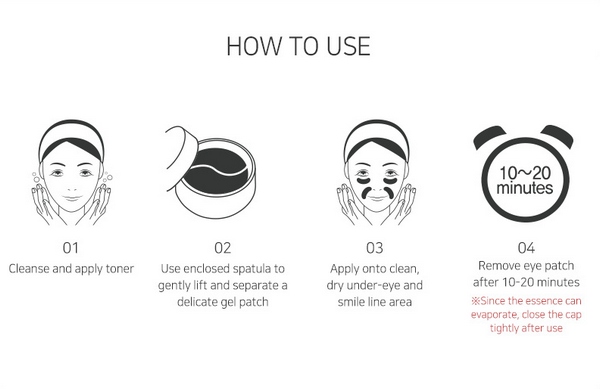 HOW TO USE

10~20 minutes

01
Cleanse and apply toner

02
Use enclosed spatula to gently lift and separate a delicate gel patch

03
Apply onto clean, dry under-eye and smile line area

04
Remove eye patch after 10-20 minutes
※Since the essence can evaporate, close the cap tightly after use